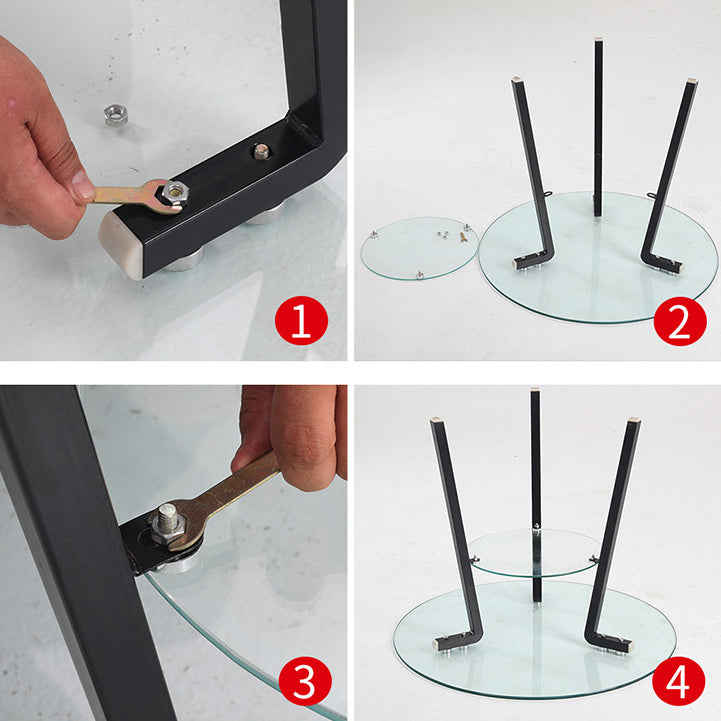 1

2

3

4