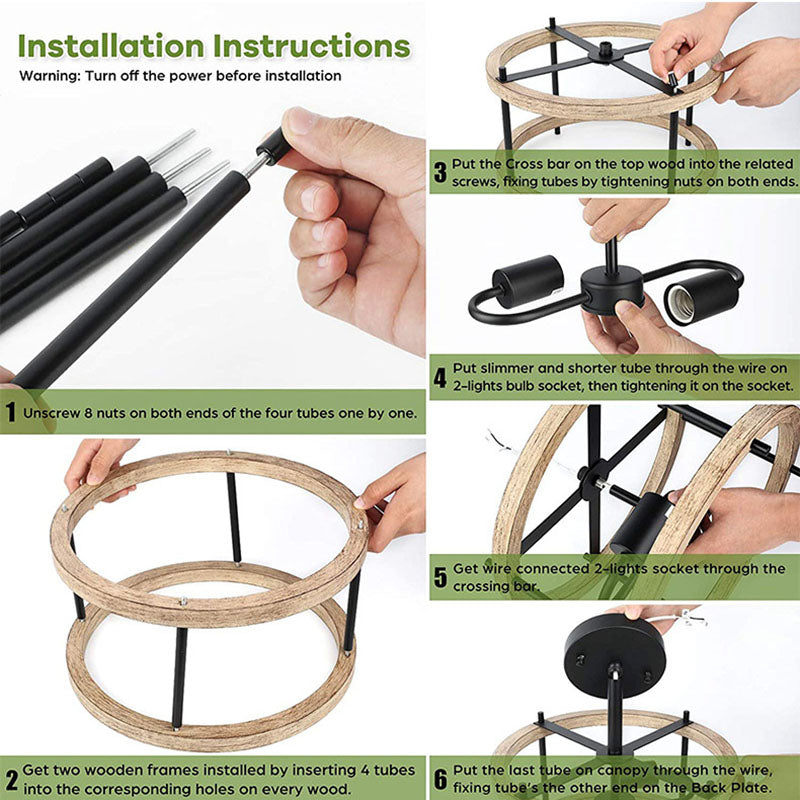 Installation Instructions

Warning: Turn off the power before installation

1 Unscrew 8 nuts on both ends of the four tubes one by one.

2 Get two wooden frames installed by inserting 4 tubes into the corresponding holes on every wood.

3 Put the Cross bar on the top wood into the related screws, fixing tubes by tightening nuts on both ends.

4 Put slimmer and shorter tube through the wire on 2-lights bulb socket, then tightening it on the socket.

5 Get wire connected 2-lights socket through the crossing bar.

6 Put the last tube on canopy through the wire, fixing tube's the other end on the Back Plate.