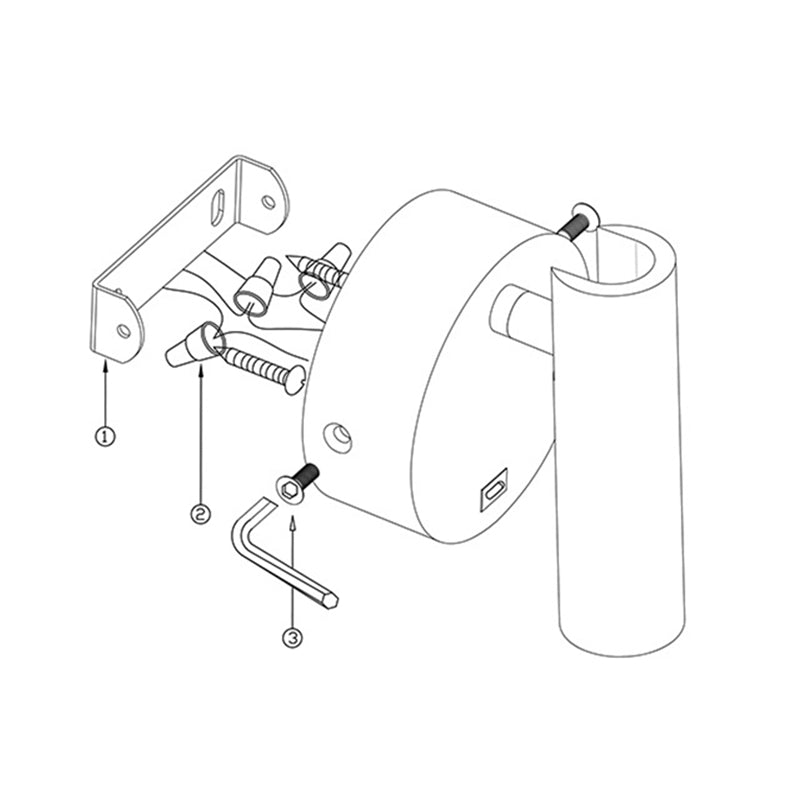 ①
②
③