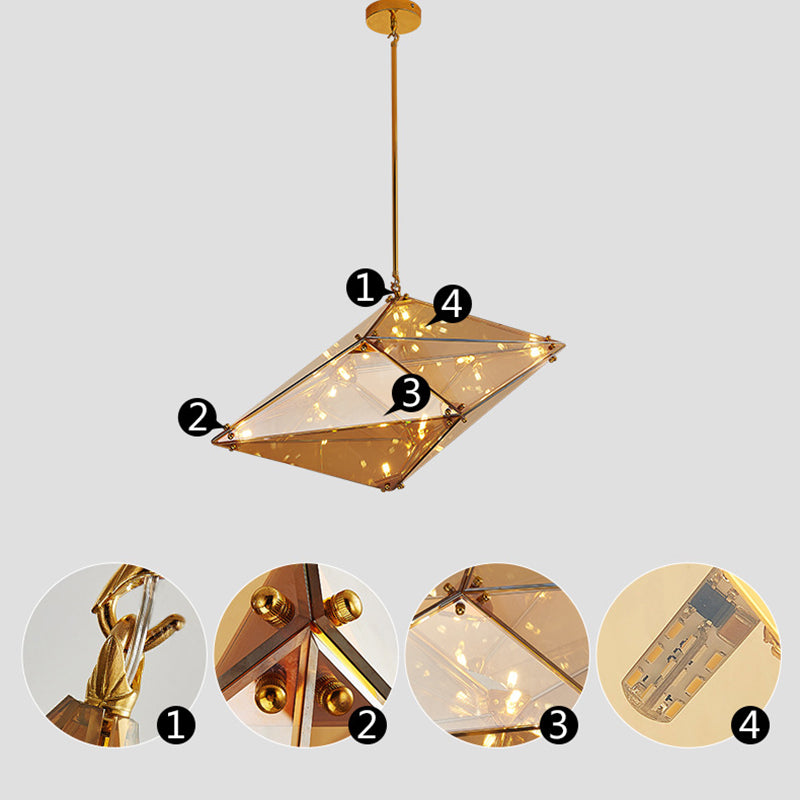 1
4
3
2
1
2
3
4