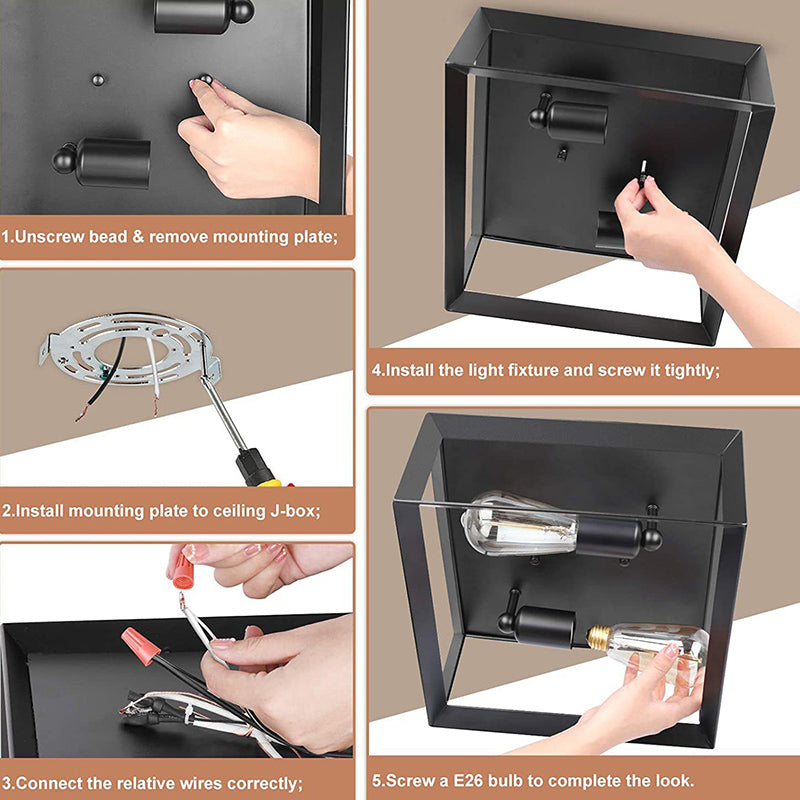 1.Unscrew bead & remove mounting plate;

2.Install mounting plate to ceiling J-box;

3.Connect the relative wires correctly;

4.Install the light fixture and screw it tightly;

5.Screw a E26 bulb to complete the look.