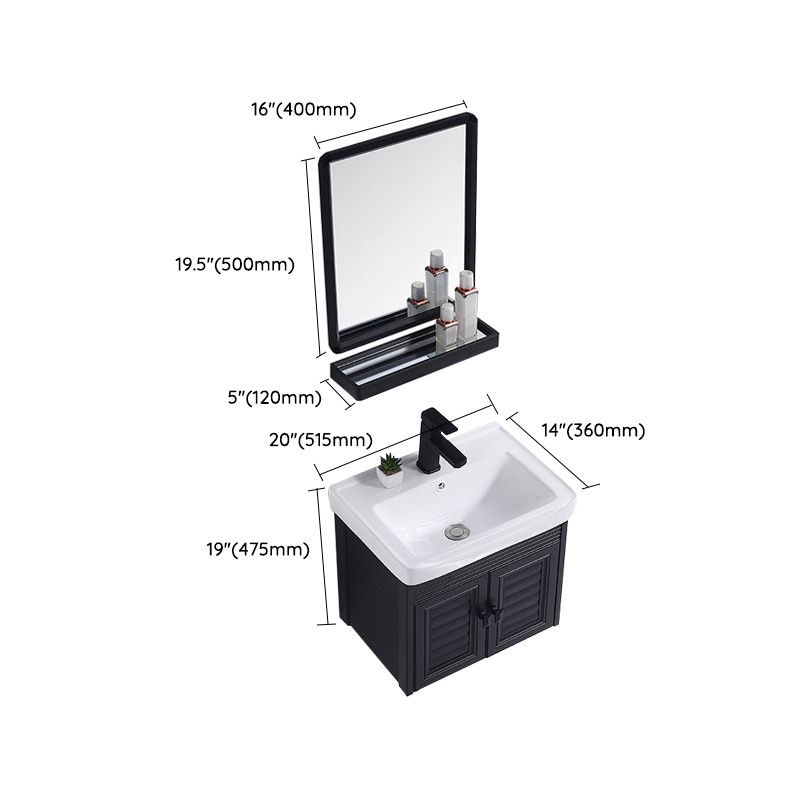 16"(400mm)

19.5"(500mm)

5"(120mm)

20"(515mm)

14"(360mm)

19"(475mm)