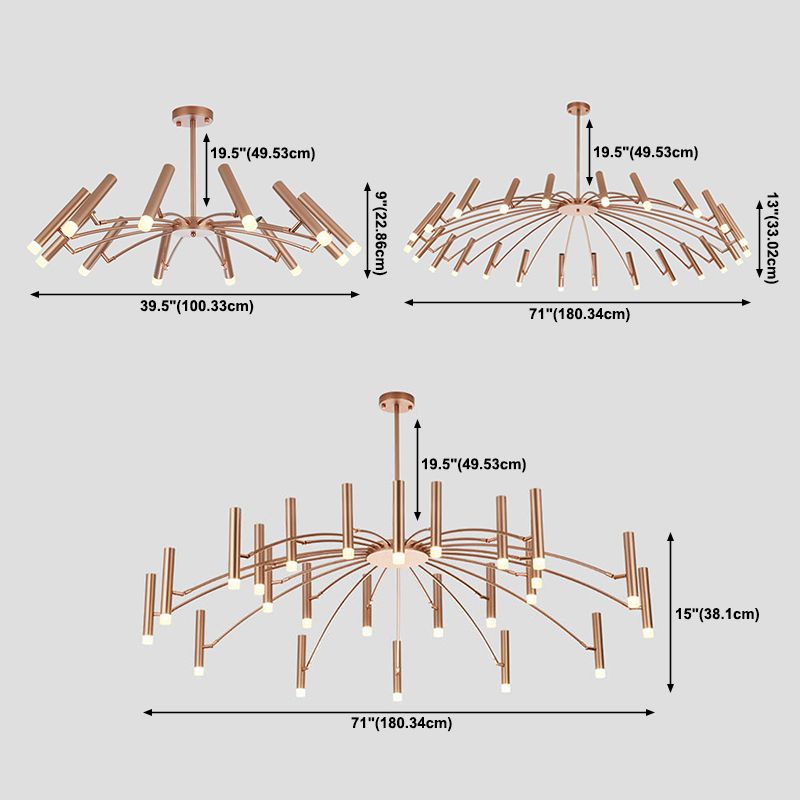 19.5"(49.53cm)
9"(22.86cm)
39.5"(100.33cm)

19.5"(49.53cm)
13"(33.02cm)
71"(180.34cm)

19.5"(49.53cm)
15"(38.1cm)
71"(180.34cm)