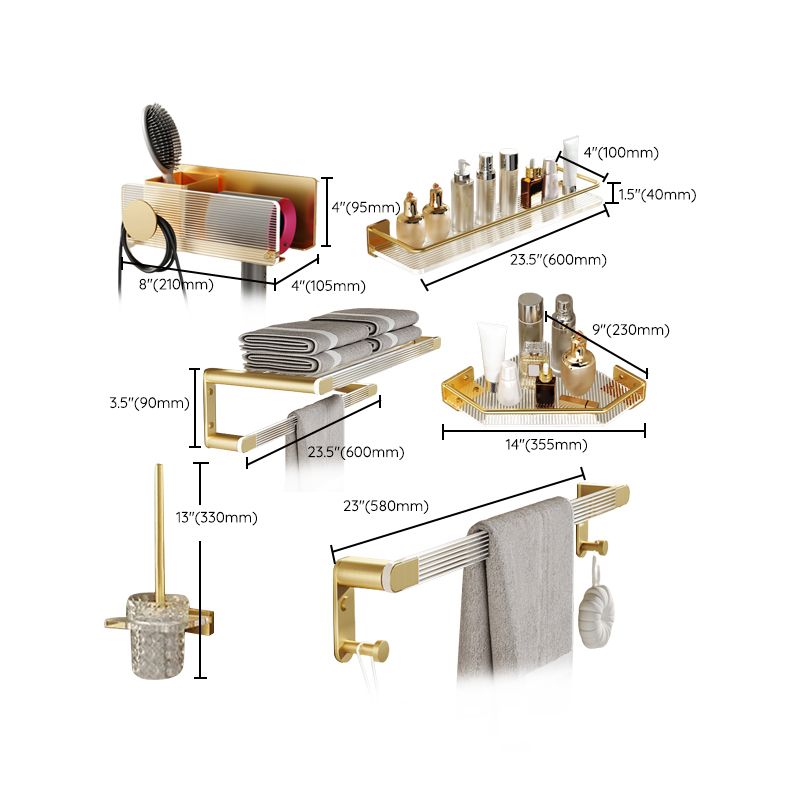 4"(95mm)
8"(210mm)
4"(105mm)
4"(100mm)
1.5"(40mm)
23.5"(600mm)
3.5"(90mm)
23.5"(600mm)
9"(230mm)
14"(355mm)
13"(330mm)
23"(580mm)