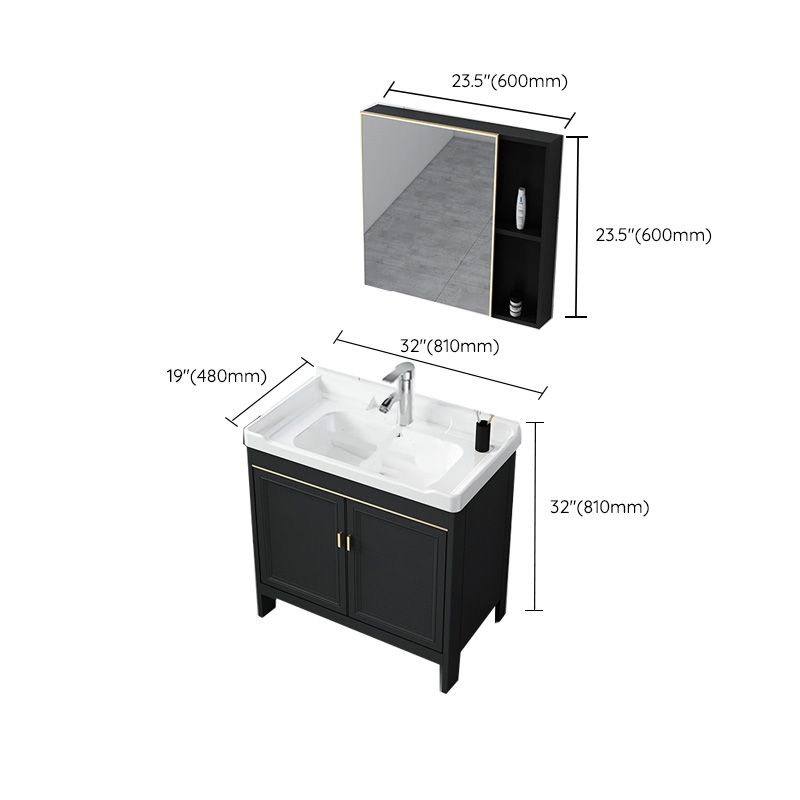 23.5"(600mm)

23.5"(600mm)

32"(810mm)

19"(480mm)

32"(810mm)