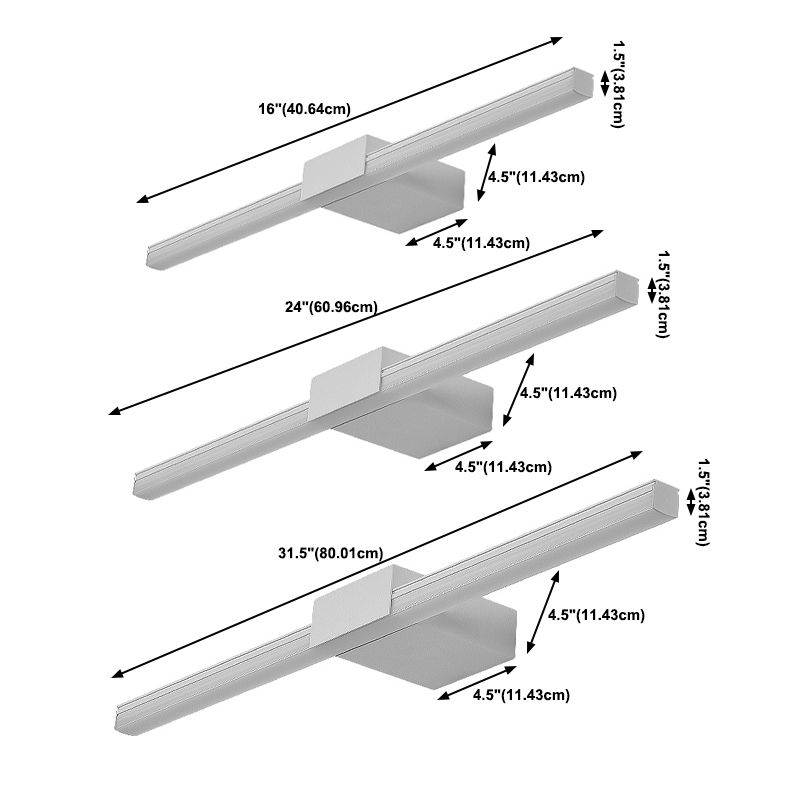 16"(40.64cm)

1.5"(3.81cm)

4.5"(11.43cm)

4.5"(11.43cm)

24"(60.96cm)

1.5"(3.81cm)

4.5"(11.43cm)

4.5"(11.43cm)

31.5"(80.01cm)

1.5"(3.81cm)

4.5"(11.43cm)

4.5"(11.43cm)