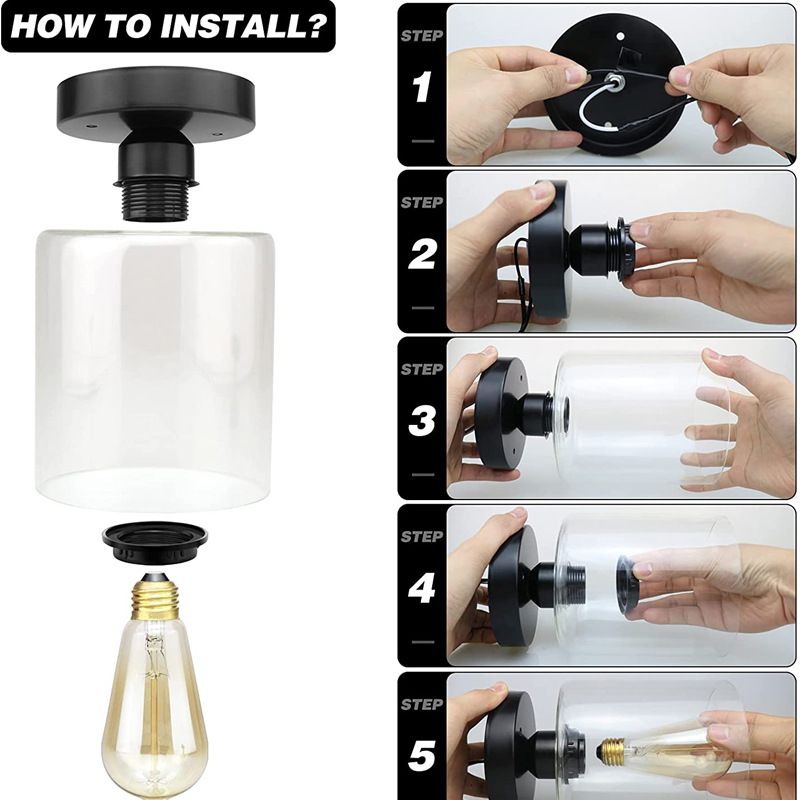 HOW TO INSTALL?

STEP
1

STEP
2

STEP
3

STEP
4

STEP
5