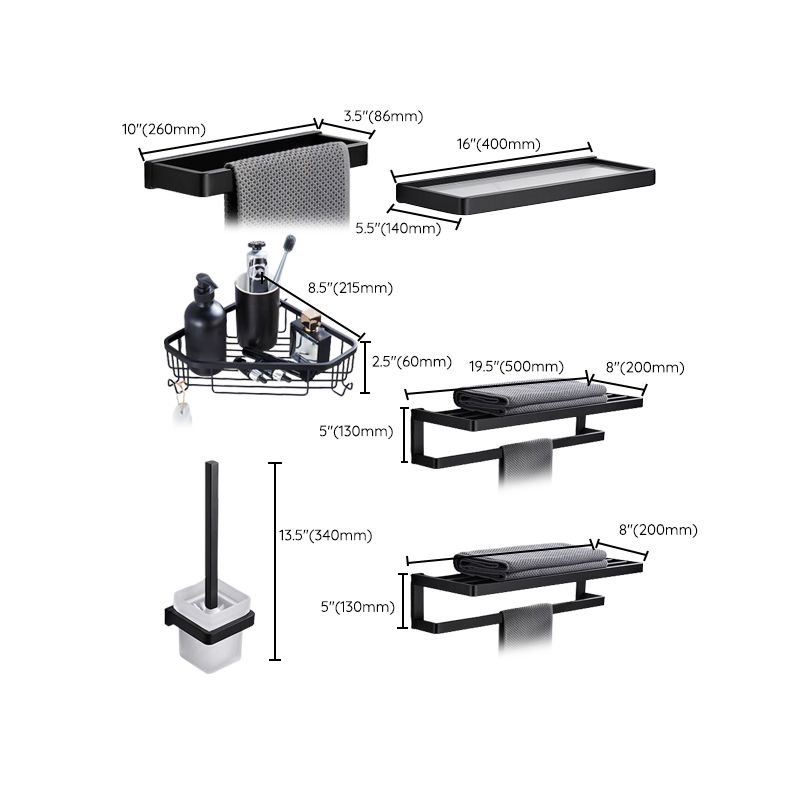 10"(260mm)
3.5"(86mm)
16"(400mm)
5.5"(140mm)
8.5"(215mm)
2.5"(60mm)
19.5"(500mm)
8"(200mm)
5"(130mm)
13.5"(340mm)
8"(200mm)
5"(130mm)