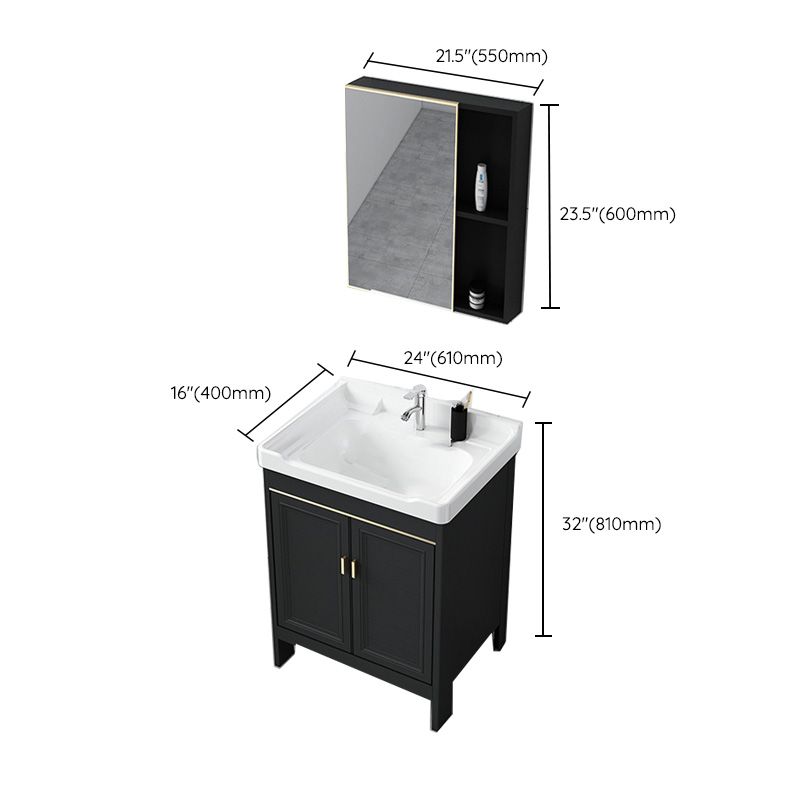 21.5"(550mm)

23.5"(600mm)

24"(610mm)

16"(400mm)

32"(810mm)