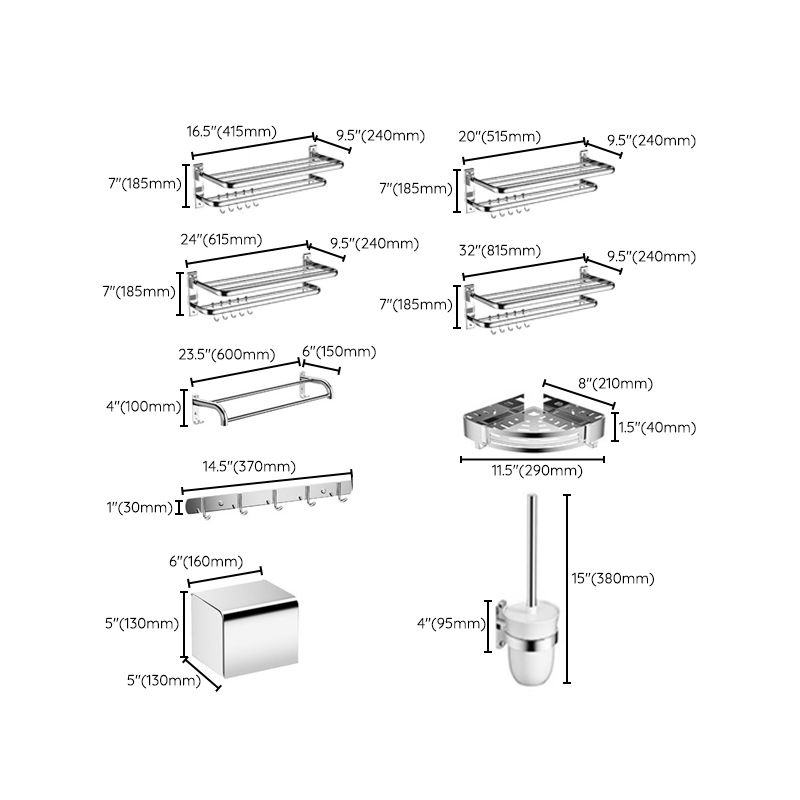 16.5"(415mm)
9.5"(240mm)
7"(185mm)

20"(515mm)
9.5"(240mm)
7"(185mm)

24"(615mm)
9.5"(240mm)
7"(185mm)

32"(815mm)
9.5"(240mm)
7"(185mm)

23.5"(600mm)
6"(150mm)
4"(100mm)

8"(210mm)
1.5"(40mm)
11.5"(290mm)

14.5"(370mm)
1"(30mm)

6"(160mm)
5"(130mm)
5"(130mm)

15"(380mm)
4"(95mm)