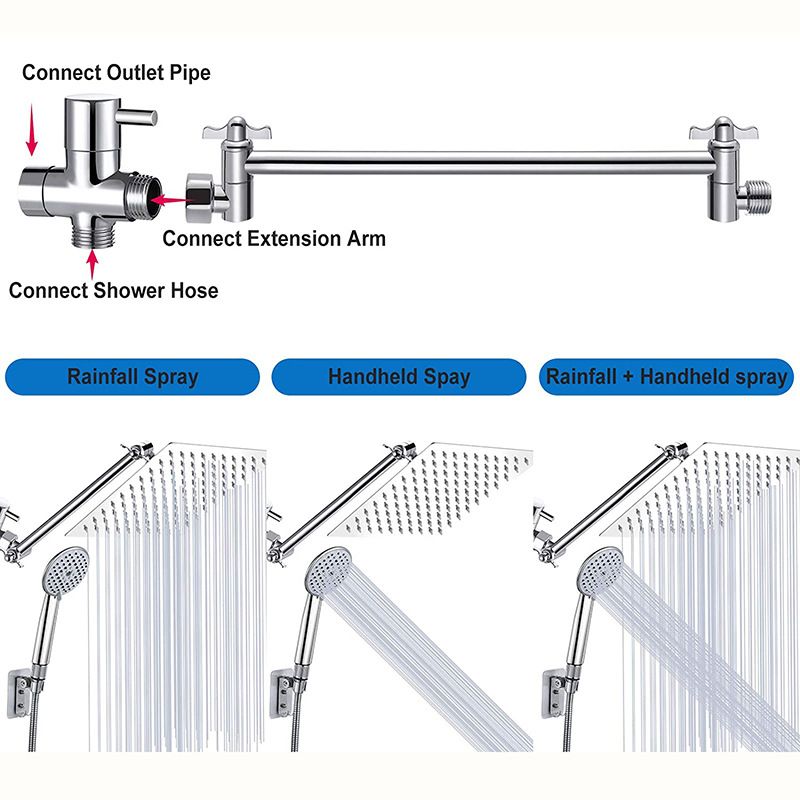 Connect Outlet Pipe

Connect Extension Arm

Connect Shower Hose

Rainfall Spray

Handheld Spay

Rainfall + Handheld spray