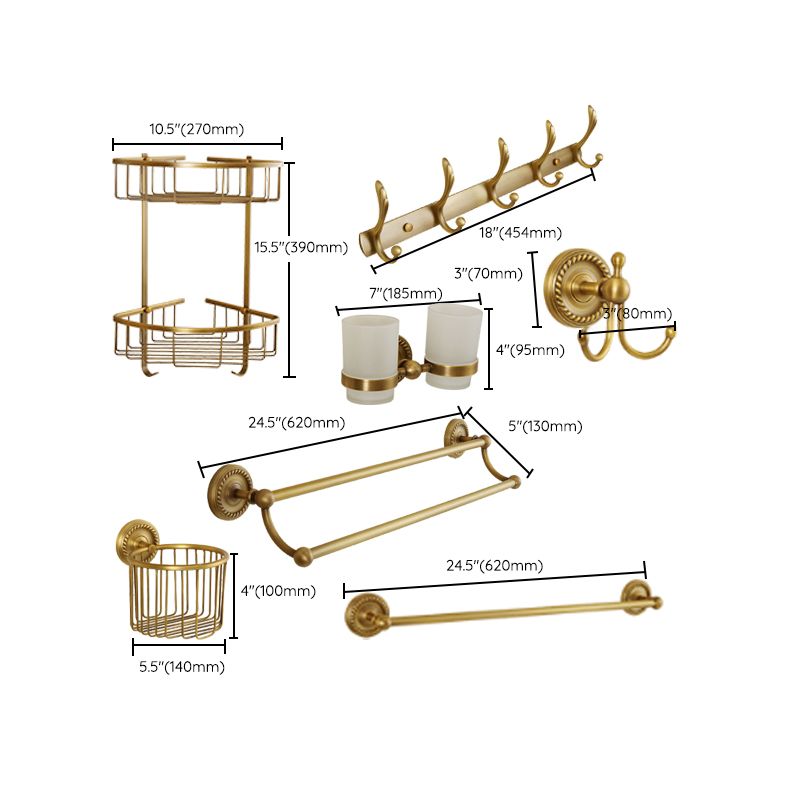 10.5"(270mm)

15.5"(390mm)

18"(454mm)

3"(70mm)

3"(80mm)

7"(185mm)

4"(95mm)

24.5"(620mm)

5"(130mm)

4"(100mm)

5.5"(140mm)

24.5"(620mm)