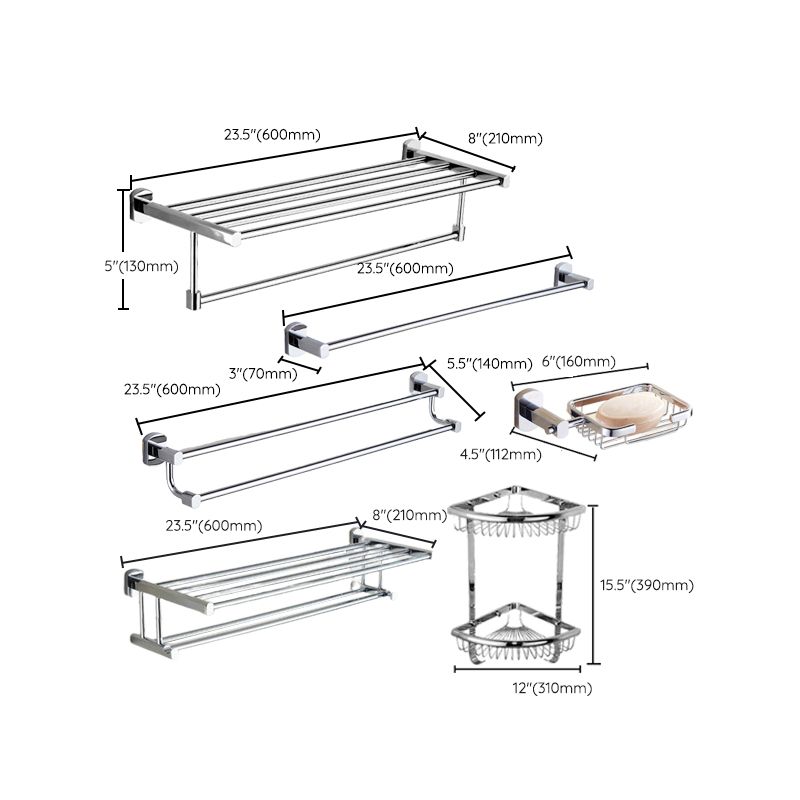 23.5"(600mm)
8"(210mm)
5"(130mm)
23.5"(600mm)
3"(70mm)
23.5"(600mm)
5.5"(140mm)
6"(160mm)
4.5"(112mm)
23.5"(600mm)
8"(210mm)
15.5"(390mm)
12"(310mm)