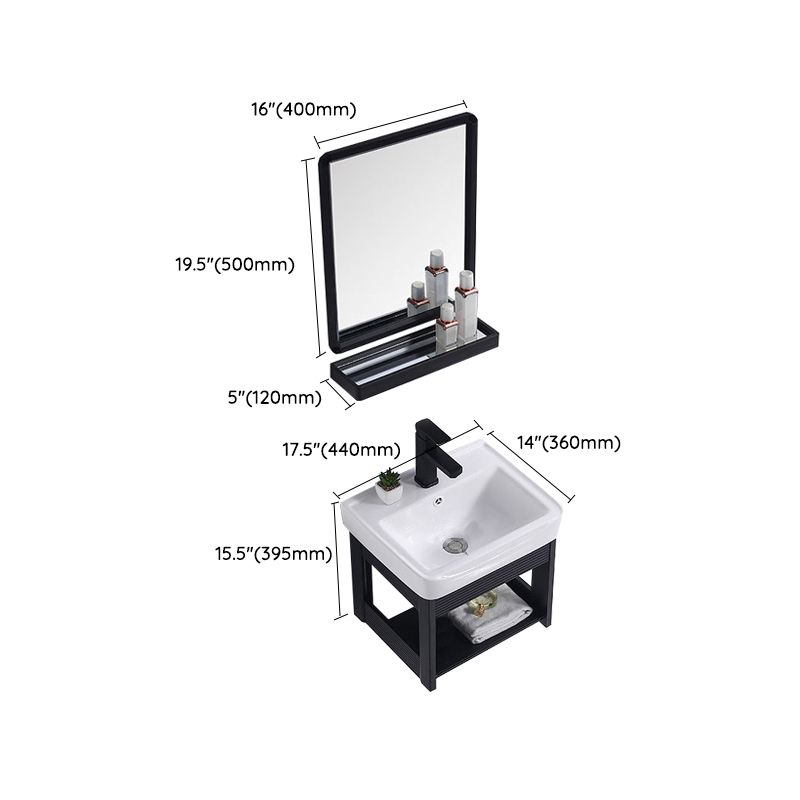 16"(400mm)

19.5"(500mm)

5"(120mm)

17.5"(440mm)

14"(360mm)

15.5"(395mm)