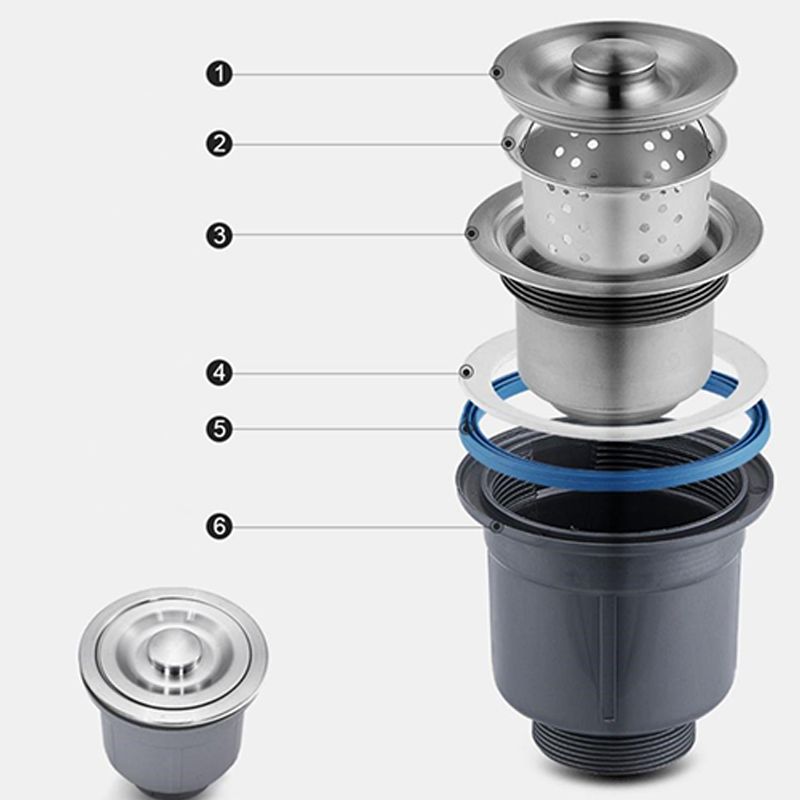 1
2
3
4
5
6