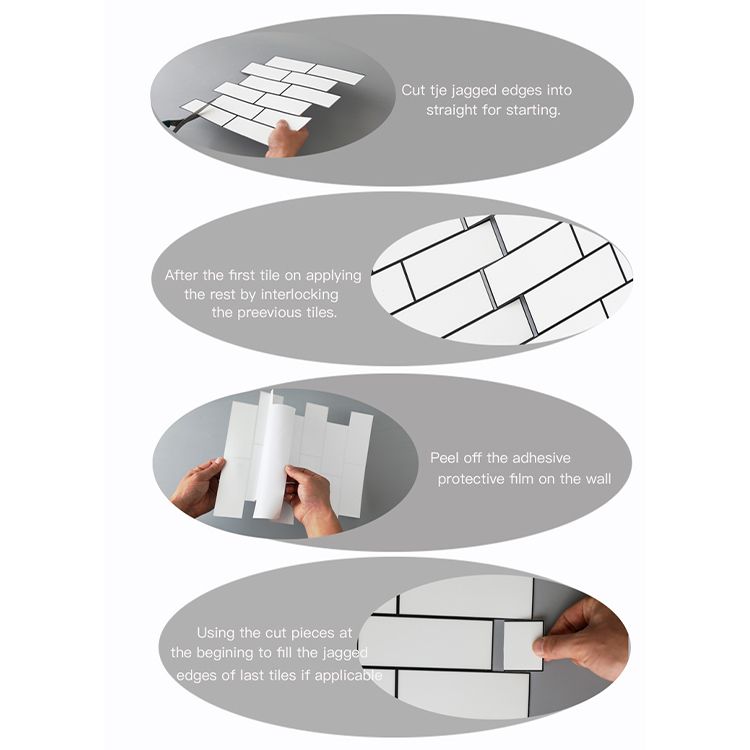 Cut tje jagged edges into straight for starting.

After the first tile on applying the rest by interlocking the preevious tiles.

Peel off the adhesive protective film on the wall

Using the cut pieces at the begining to fill the jagged edges of last tiles if applicable