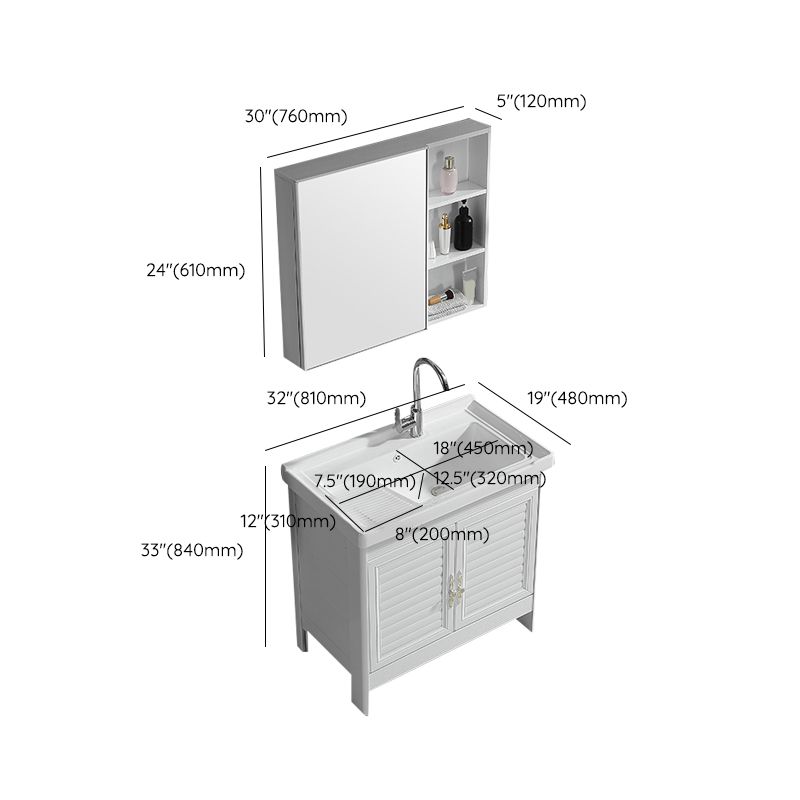 30"(760mm)
5"(120mm)
24"(610mm)
32"(810mm)
19"(480mm)
18"(450mm)
7.5"(190mm)
12.5"(320mm)
12"(310mm)
8"(200mm)
33"(840mm)