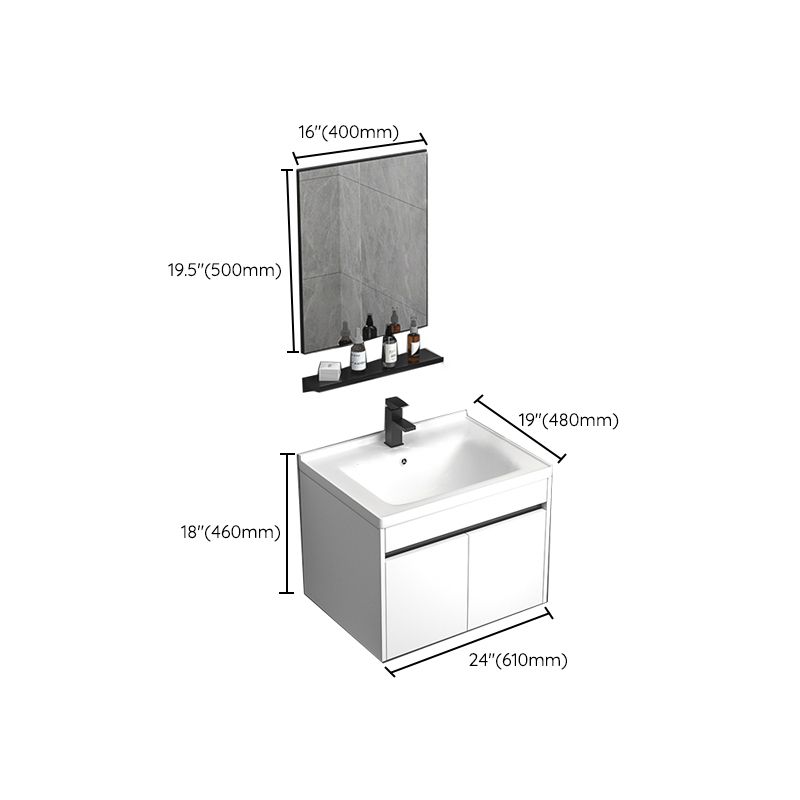 16"(400mm)

19.5"(500mm)

19"(480mm)

18"(460mm)

24"(610mm)