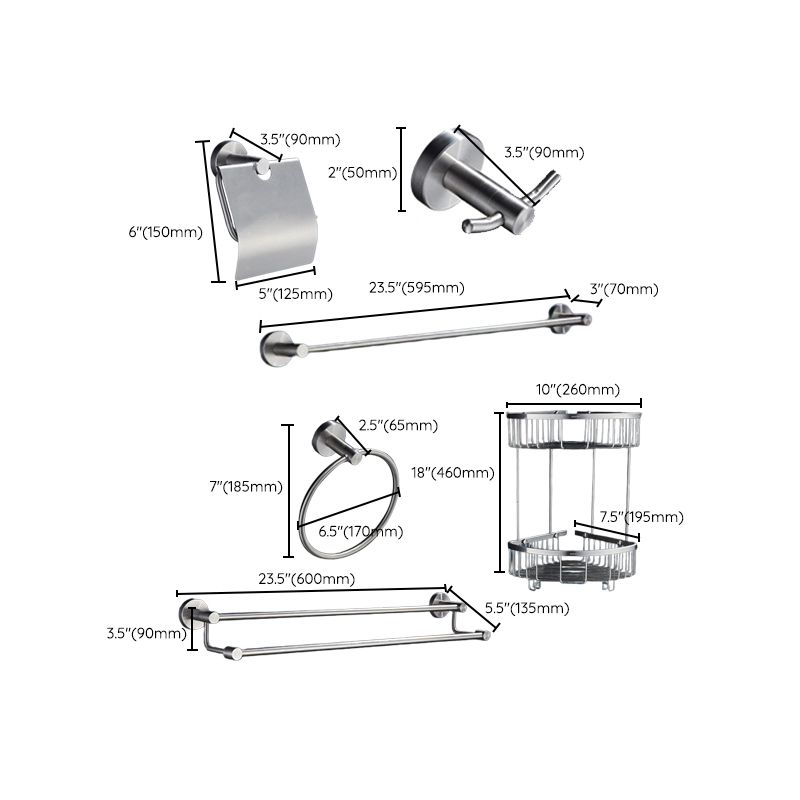 3.5"(90mm)
6"(150mm)
5"(125mm)
2"(50mm)
3.5"(90mm)
23.5"(595mm)
3"(70mm)
2.5"(65mm)
7"(185mm)
6.5"(170mm)
10"(260mm)
18"(460mm)
7.5"(195mm)
23.5"(600mm)
5.5"(135mm)
3.5"(90mm)