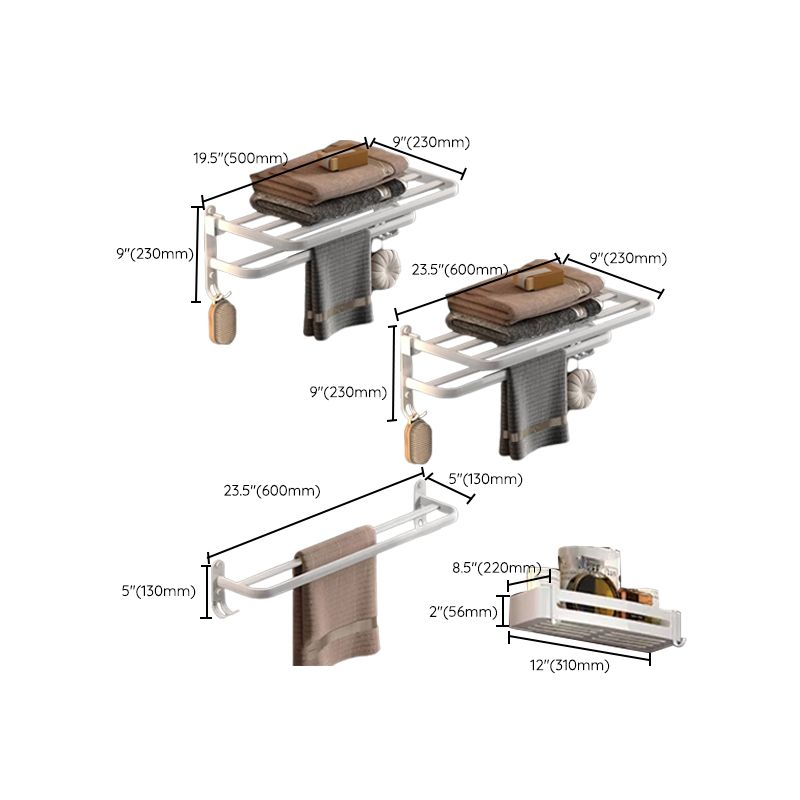 19.5"(500mm)
9"(230mm)
9"(230mm)
23.5"(600mm)
9"(230mm)
9"(230mm)
23.5"(600mm)
5"(130mm)
5"(130mm)
8.5"(220mm)
2"(56mm)
12"(310mm)