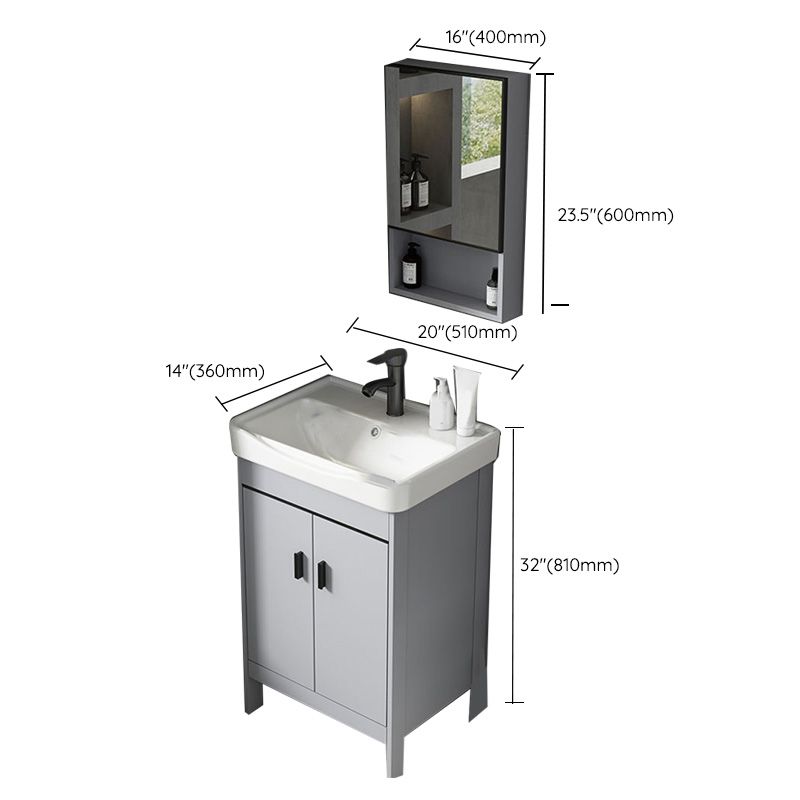 16"(400mm)

23.5"(600mm)

20"(510mm)

14"(360mm)

32"(810mm)