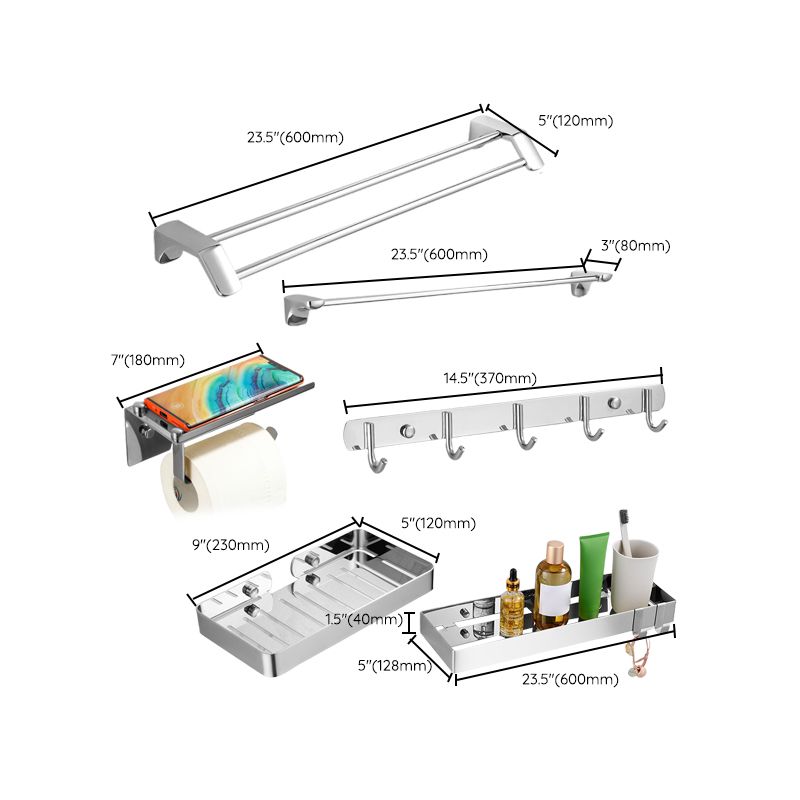 23.5"(600mm)
5"(120mm)
23.5"(600mm)
3"(80mm)
7"(180mm)
14.5"(370mm)
9"(230mm)
5"(120mm)
1.5"(40mm)
5"(128mm)
23.5"(600mm)