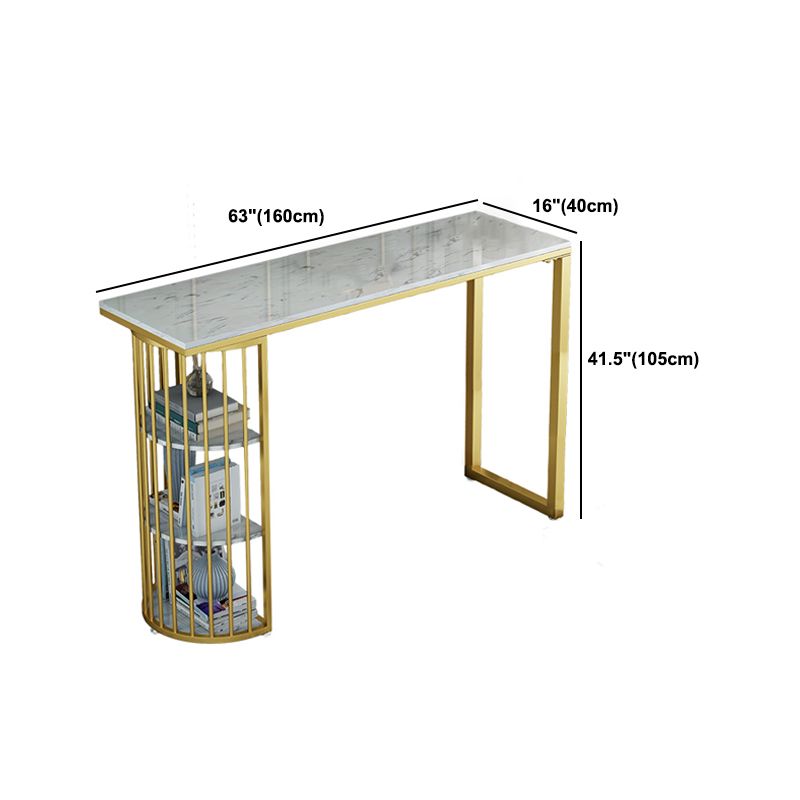 63"(160cm)

16"(40cm)

41.5"(105cm)