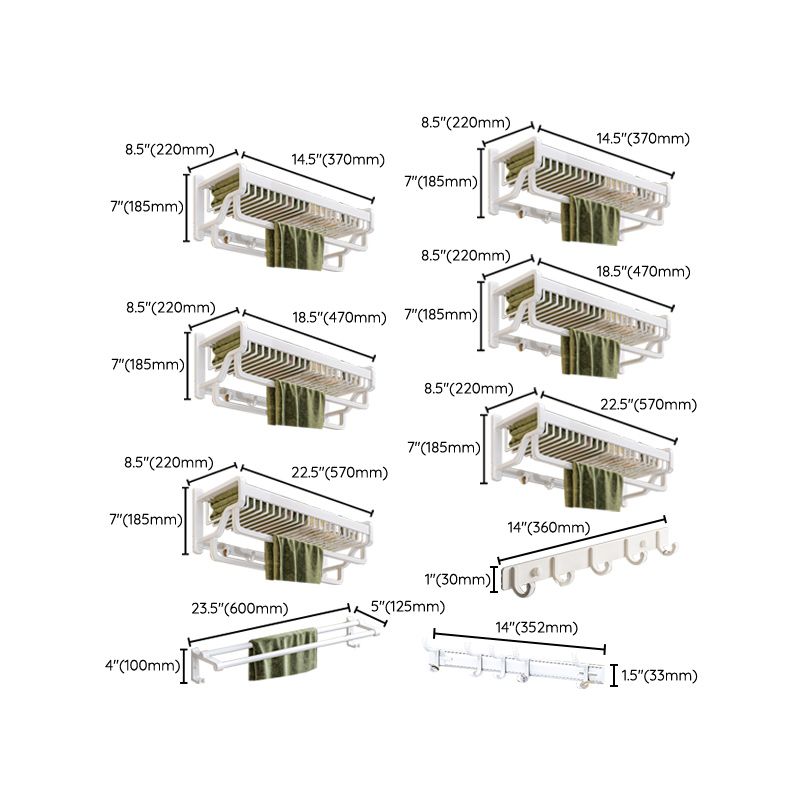 8.5"(220mm)
14.5"(370mm)
7"(185mm)

8.5"(220mm)
18.5"(470mm)
7"(185mm)

8.5"(220mm)
22.5"(570mm)
7"(185mm)

23.5"(600mm)
5"(125mm)
4"(100mm)

8.5"(220mm)
14.5"(370mm)
7"(185mm)

8.5"(220mm)
18.5"(470mm)
7"(185mm)

8.5"(220mm)
22.5"(570mm)
7"(185mm)

14"(360mm)
1"(30mm)

14"(352mm)
1.5"(33mm)