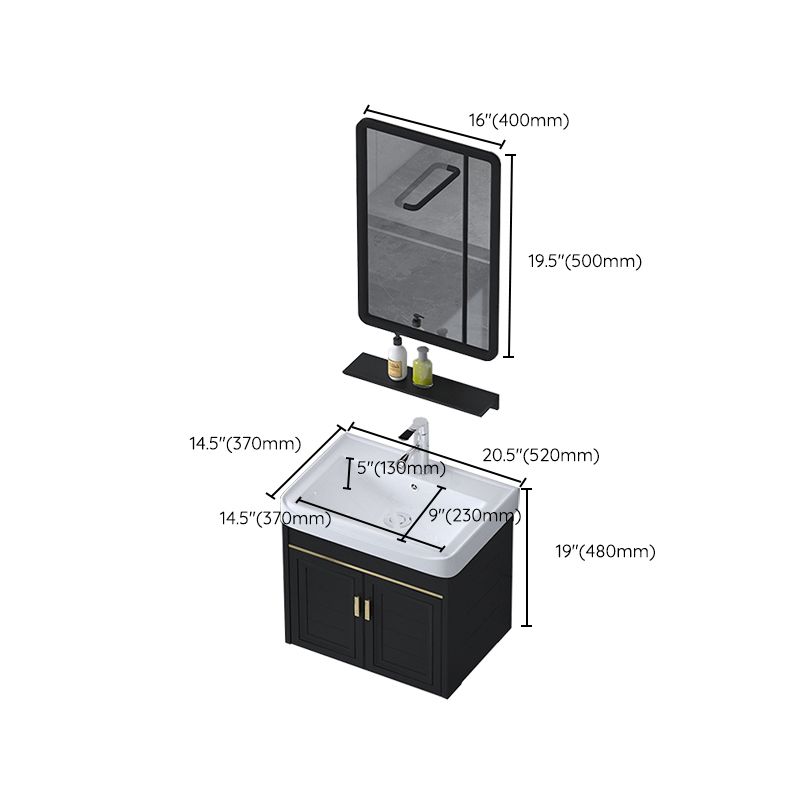 16"(400mm)

19.5"(500mm)

14.5"(370mm)

20.5"(520mm)

5"(130mm)

14.5"(370mm)

9"(230mm)

19"(480mm)