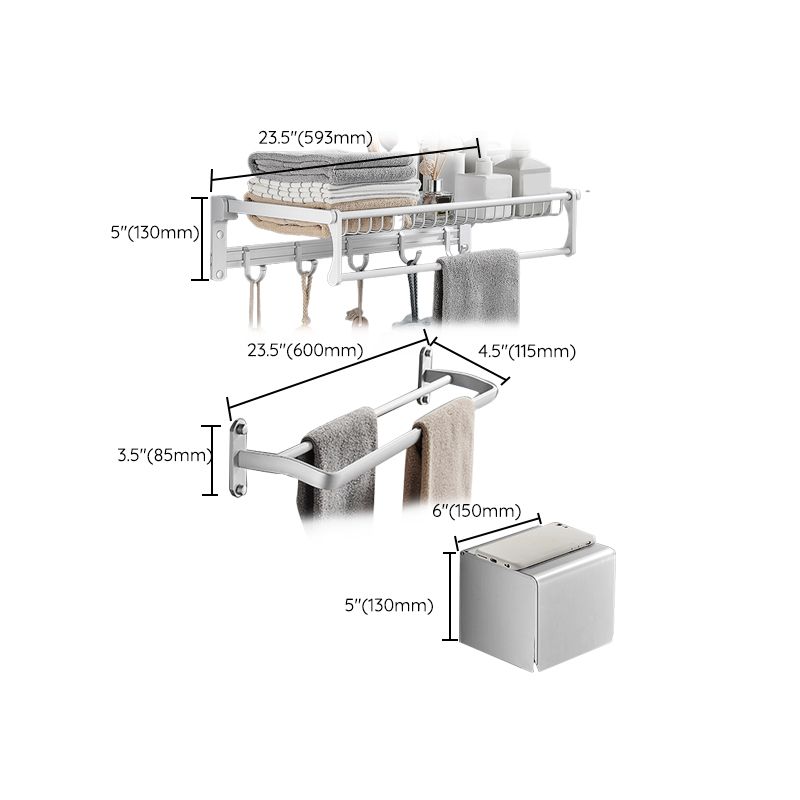 23.5"(593mm)

5"(130mm)

23.5"(600mm)

4.5"(115mm)

3.5"(85mm)

6"(150mm)

5"(130mm)