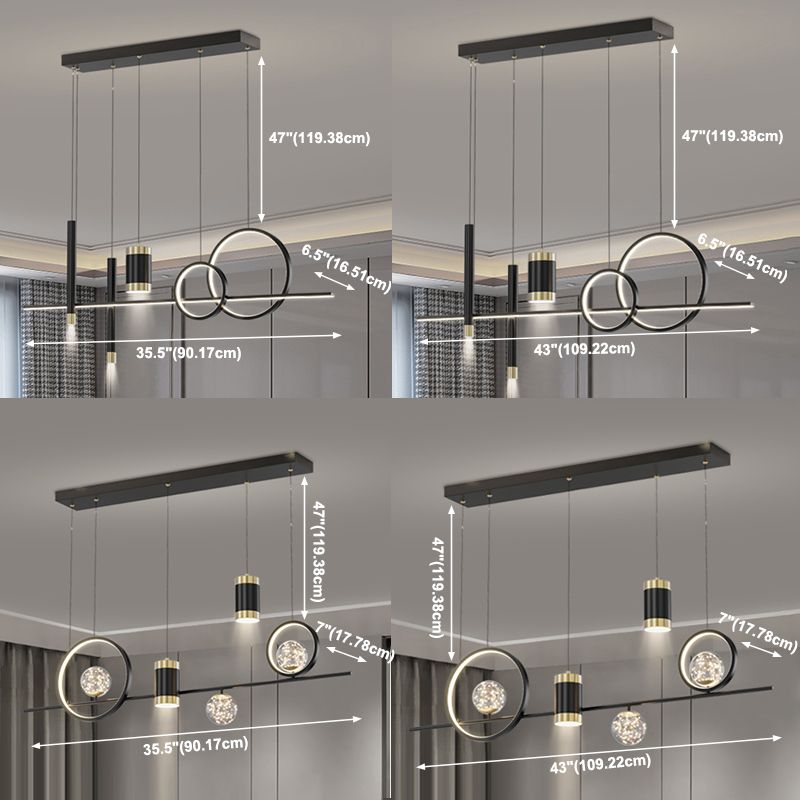 47"(119.38cm)
6.5"(16.51cm)
35.5"(90.17cm)

47"(119.38cm)
6.5"(16.51cm)
43"(109.22cm)

47"(119.38cm)
7"(17.78cm)
35.5"(90.17cm)

47"(119.38cm)
7"(17.78cm)
43"(109.22cm)