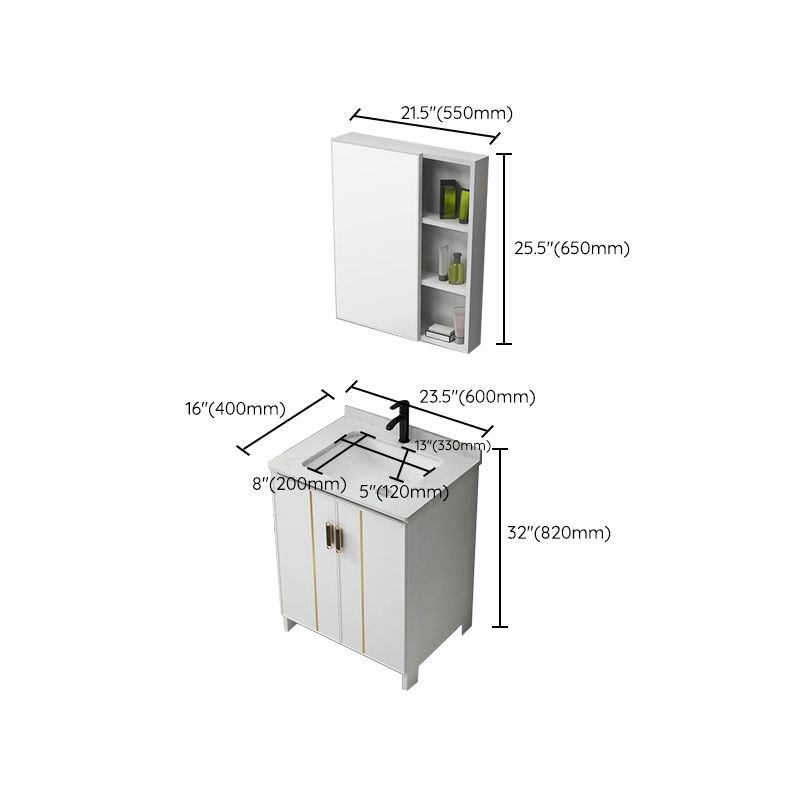 21.5"(550mm)

25.5"(650mm)

16"(400mm)

23.5"(600mm)

13"(330mm)

8"(200mm)

5"(120mm)

32"(820mm)