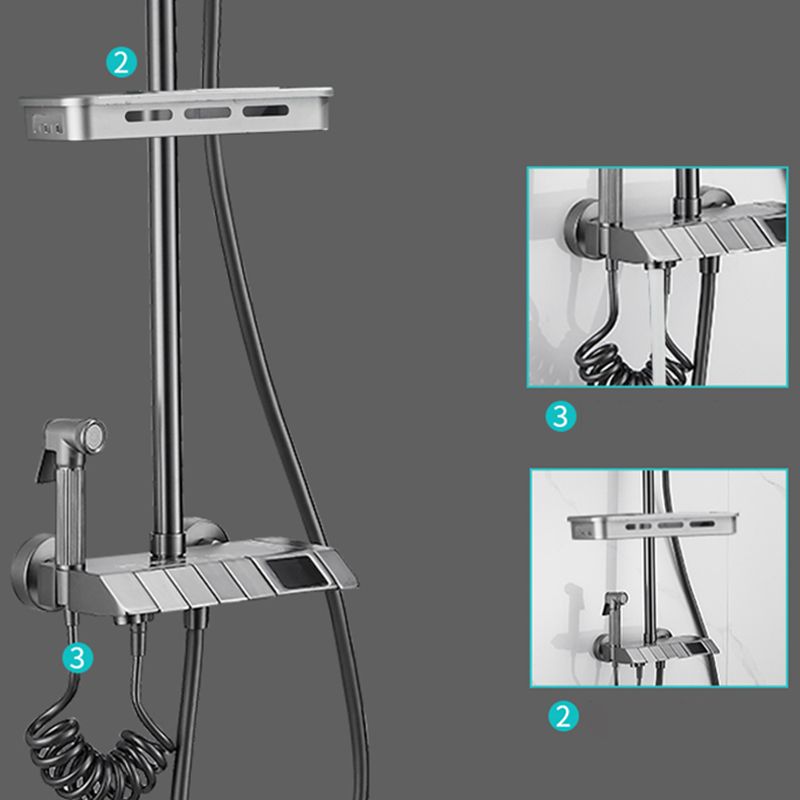 2

3

3

2