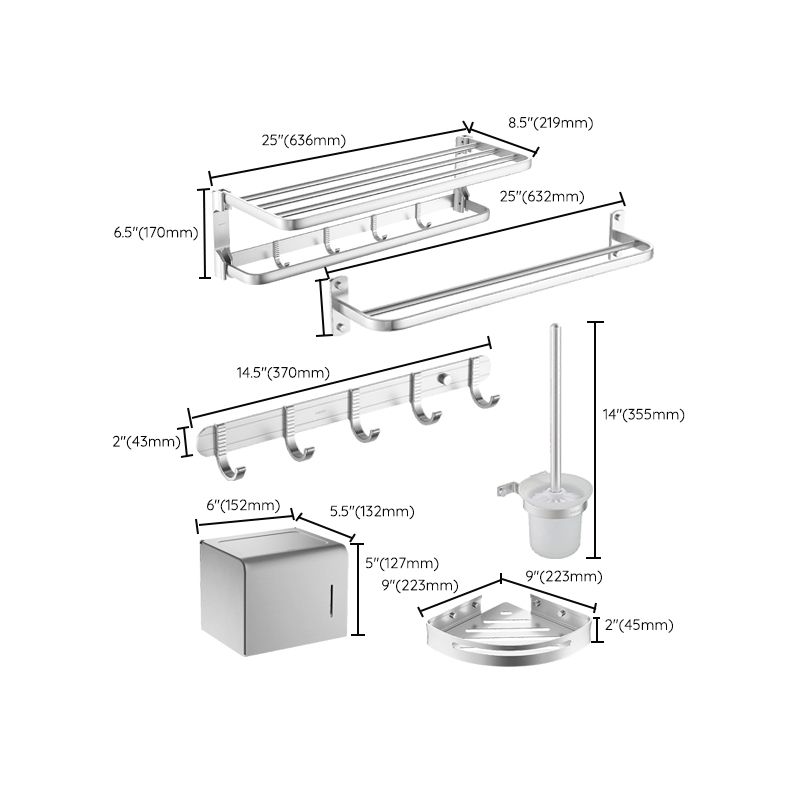 25"(636mm)
8.5"(219mm)
6.5"(170mm)
25"(632mm)
14.5"(370mm)
2"(43mm)
14"(355mm)
6"(152mm)
5.5"(132mm)
5"(127mm)
9"(223mm)
9"(223mm)
2"(45mm)