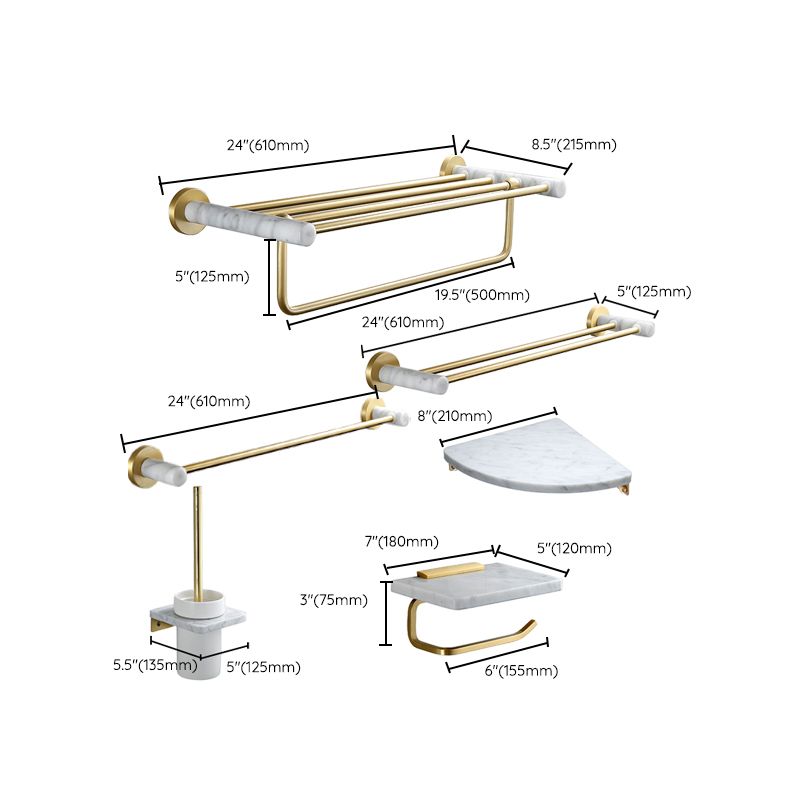 24"(610mm)
8.5"(215mm)
5"(125mm)
19.5"(500mm)
24"(610mm)
5"(125mm)
24"(610mm)
8"(210mm)
7"(180mm)
5"(120mm)
3"(75mm)
5.5"(135mm)
5"(125mm)
6"(155mm)