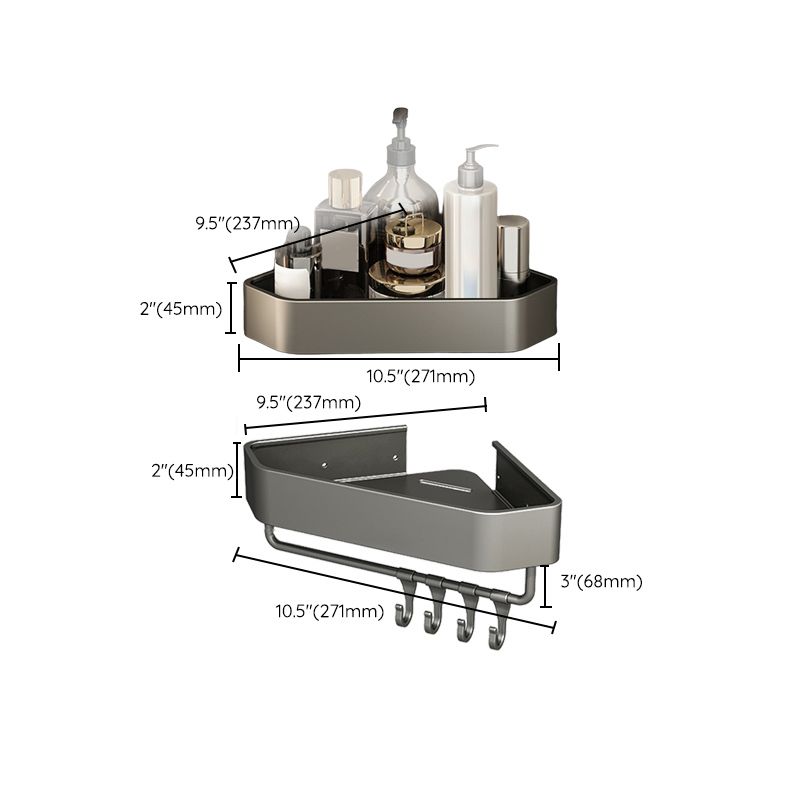 9.5"(237mm)
2"(45mm)
10.5"(271mm)
9.5"(237mm)
2"(45mm)
3"(68mm)
10.5"(271mm)