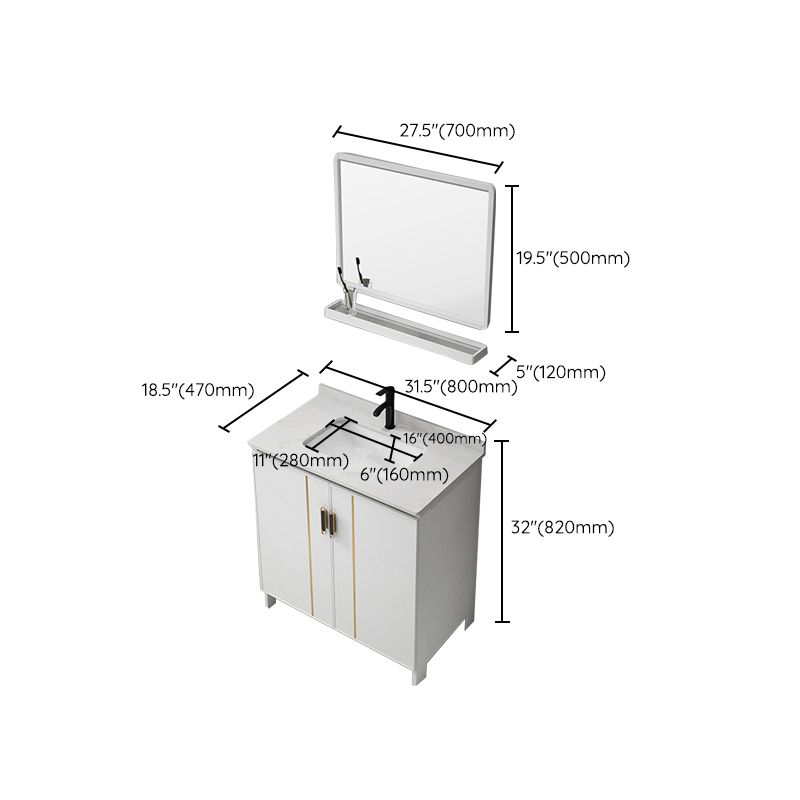 27.5"(700mm)

19.5"(500mm)

5"(120mm)

18.5"(470mm)

31.5"(800mm)

16"(400mm)

11"(280mm)

6"(160mm)

32"(820mm)