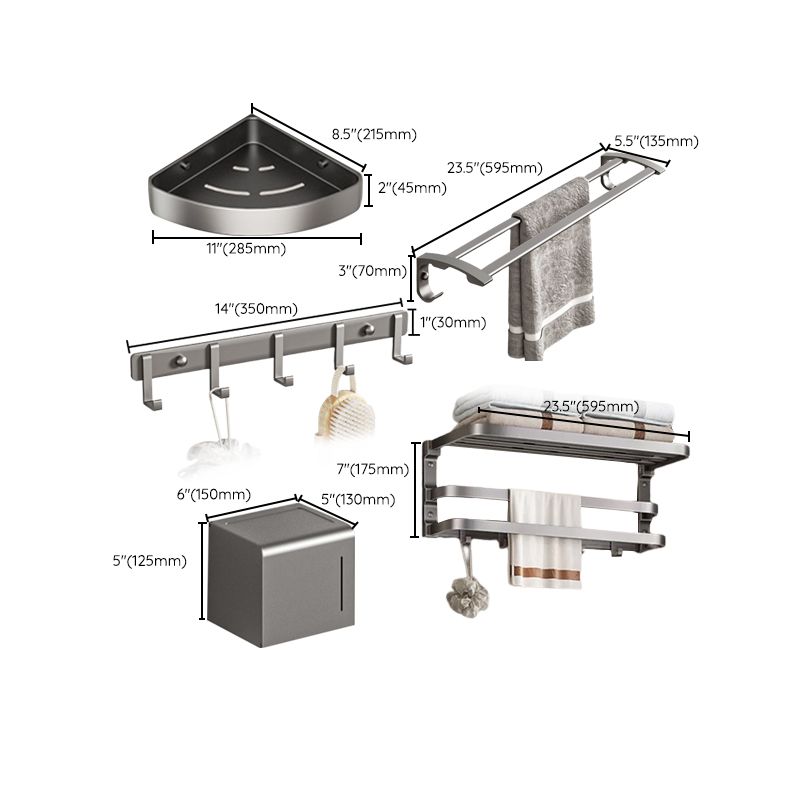 8.5"(215mm)

2"(45mm)

11"(285mm)

5.5"(135mm)

23.5"(595mm)

3"(70mm)

14"(350mm)

1"(30mm)

23.5"(595mm)

7"(175mm)

6"(150mm)

5"(130mm)

5"(125mm)