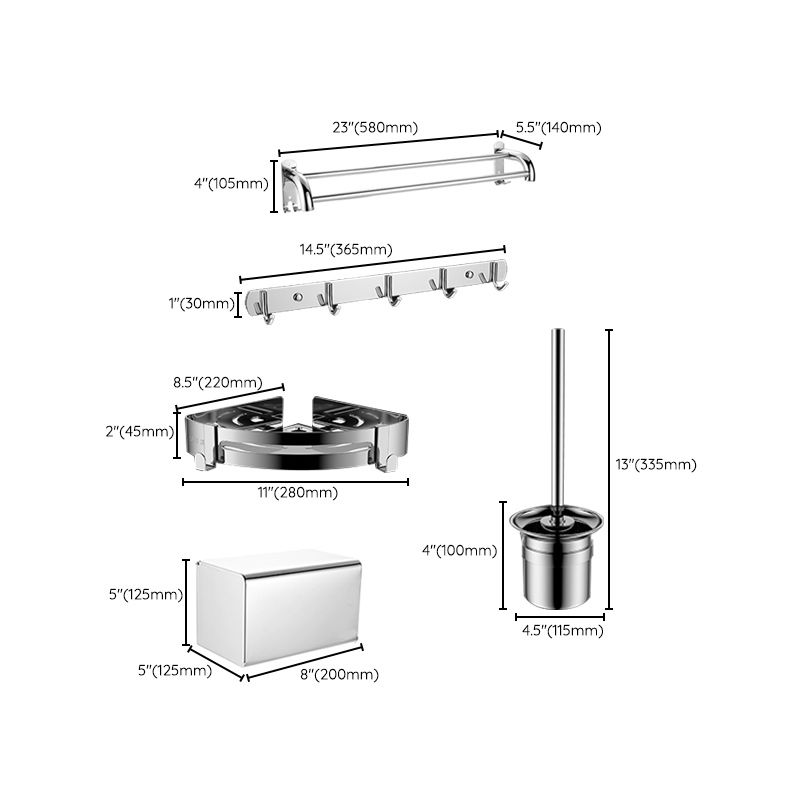 23"(580mm)
5.5"(140mm)
4"(105mm)

14.5"(365mm)
1"(30mm)

8.5"(220mm)
2"(45mm)
11"(280mm)

13"(335mm)
4"(100mm)
4.5"(115mm)

5"(125mm)
5"(125mm)
8"(200mm)