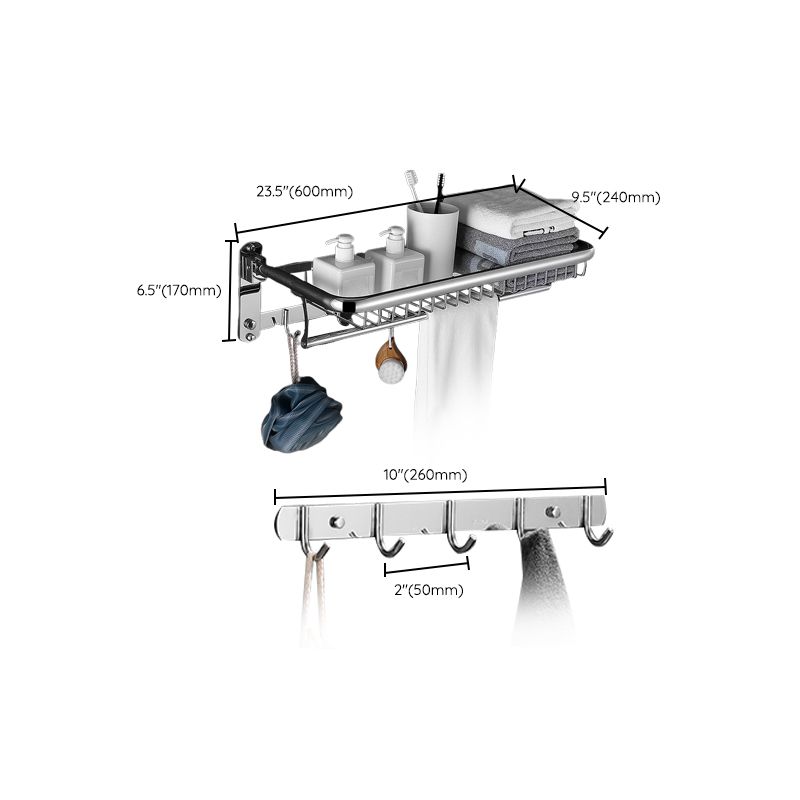 23.5"(600mm)

9.5"(240mm)

6.5"(170mm)

10"(260mm)

2"(50mm)