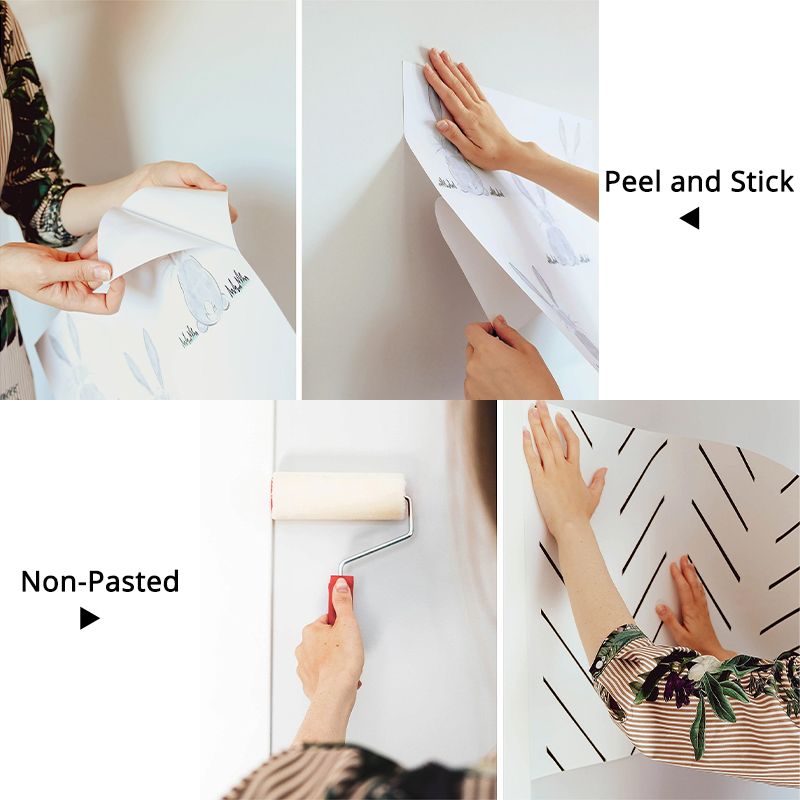 Peel and Stick
◀

Non-Pasted
▶