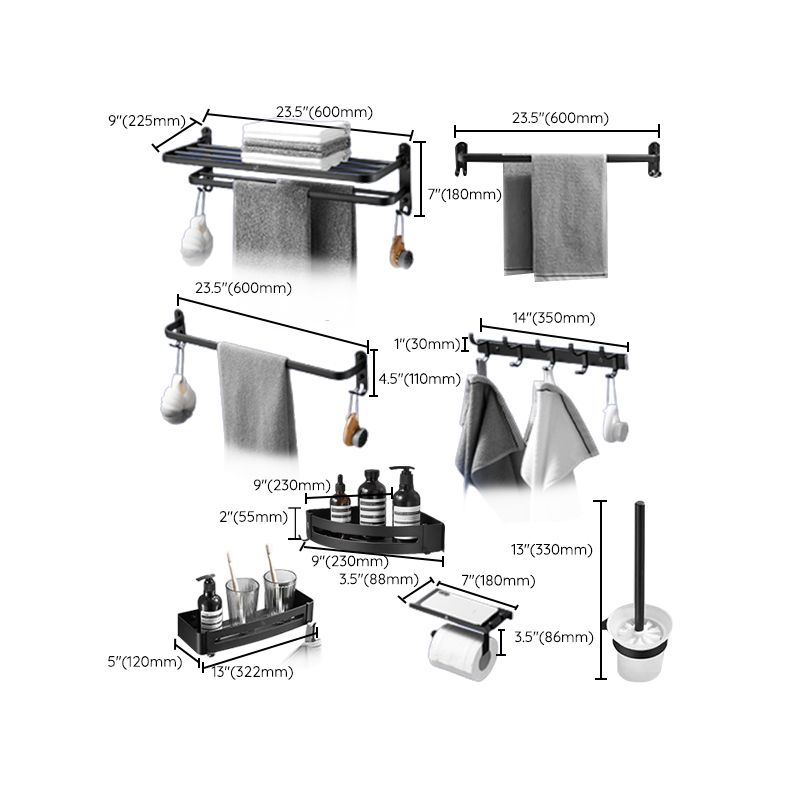 9"(225mm)
23.5"(600mm)
7"(180mm)
23.5"(600mm)
23.5"(600mm)
4.5"(110mm)
14"(350mm)
1"(30mm)
9"(230mm)
2"(55mm)
9"(230mm)
13"(330mm)
3.5"(88mm)
7"(180mm)
3.5"(86mm)
5"(120mm)
13"(322mm)