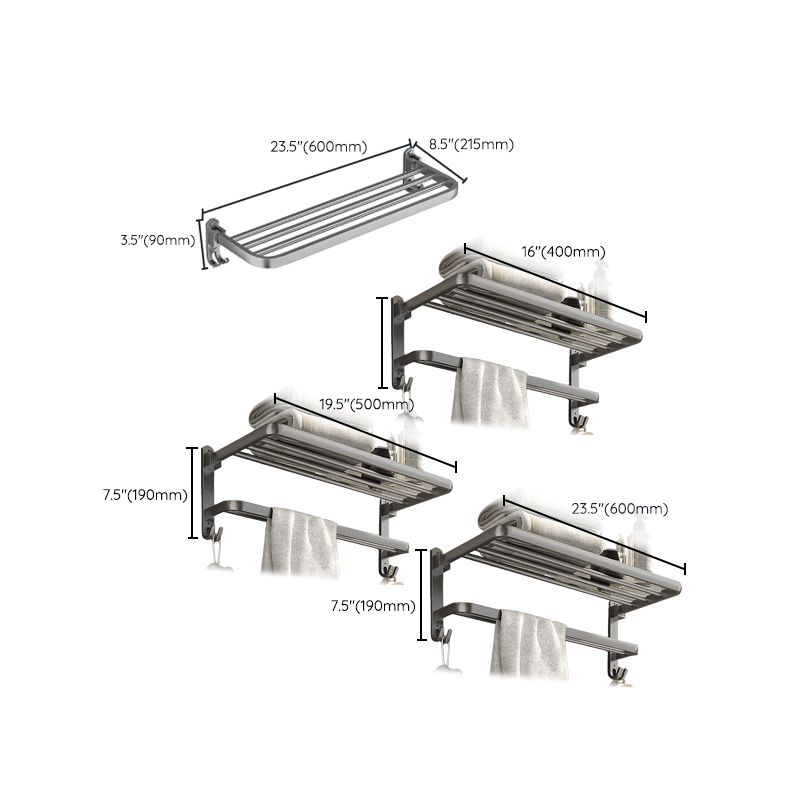 23.5"(600mm)

8.5"(215mm)

3.5"(90mm)

16"(400mm)

19.5"(500mm)

7.5"(190mm)

23.5"(600mm)

7.5"(190mm)