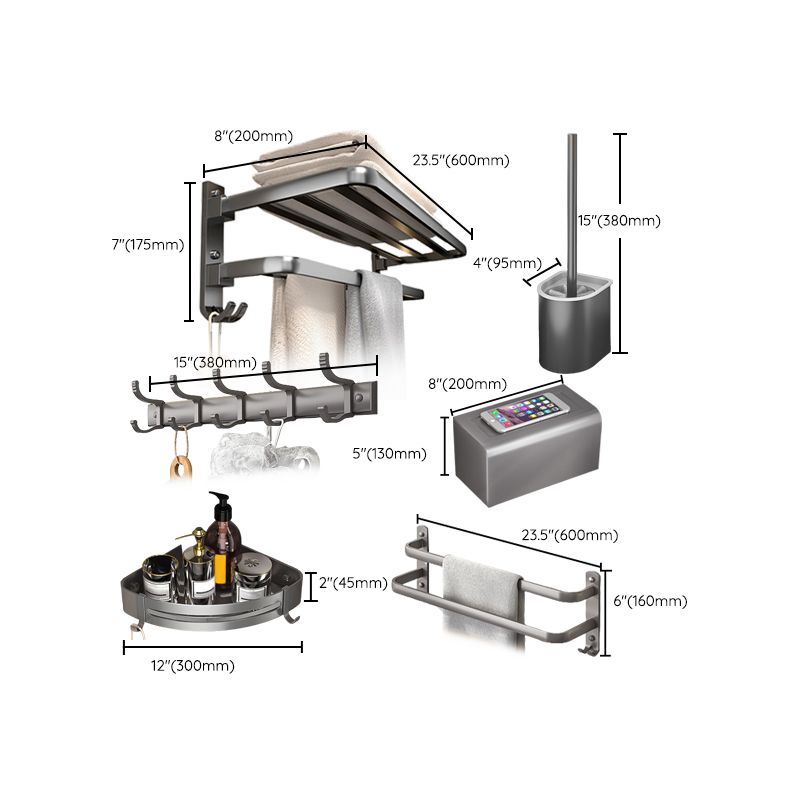 8"(200mm)
23.5"(600mm)
7"(175mm)
15"(380mm)
4"(95mm)
15"(380mm)
8"(200mm)
5"(130mm)
23.5"(600mm)
2"(45mm)
6"(160mm)
12"(300mm)