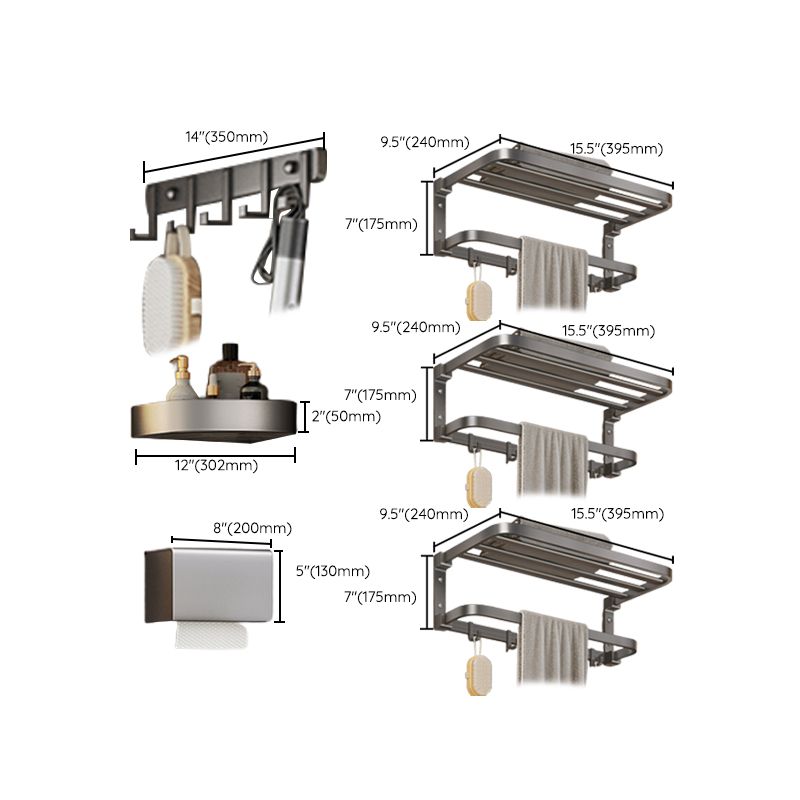 14"(350mm)

2"(50mm)

12"(302mm)

8"(200mm)

5"(130mm)

9.5"(240mm)

15.5"(395mm)

7"(175mm)

9.5"(240mm)

15.5"(395mm)

7"(175mm)

9.5"(240mm)

15.5"(395mm)

7"(175mm)