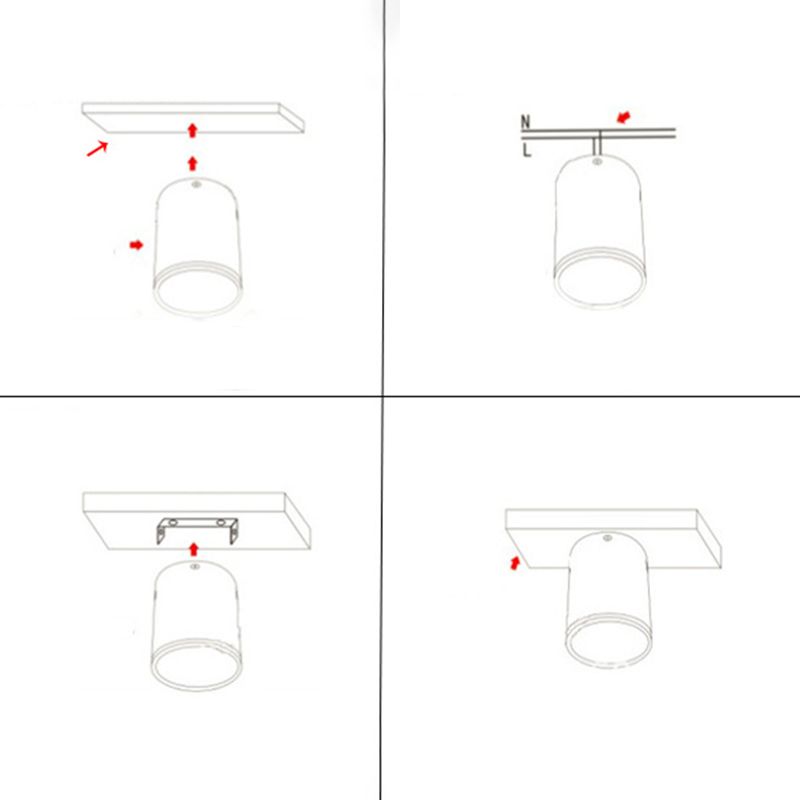 N
L