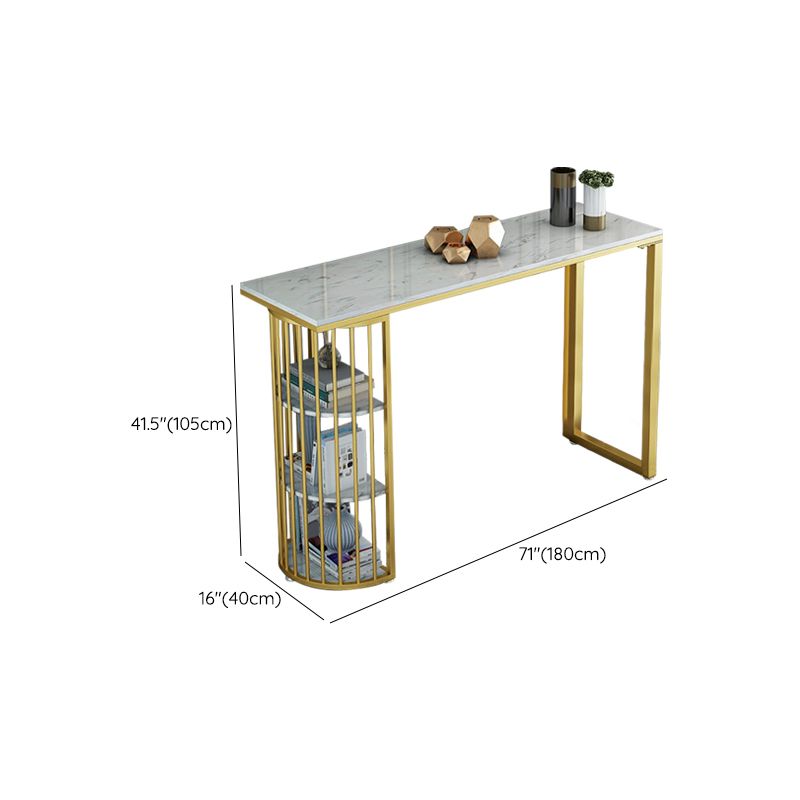 41.5"(105cm)

71"(180cm)

16"(40cm)