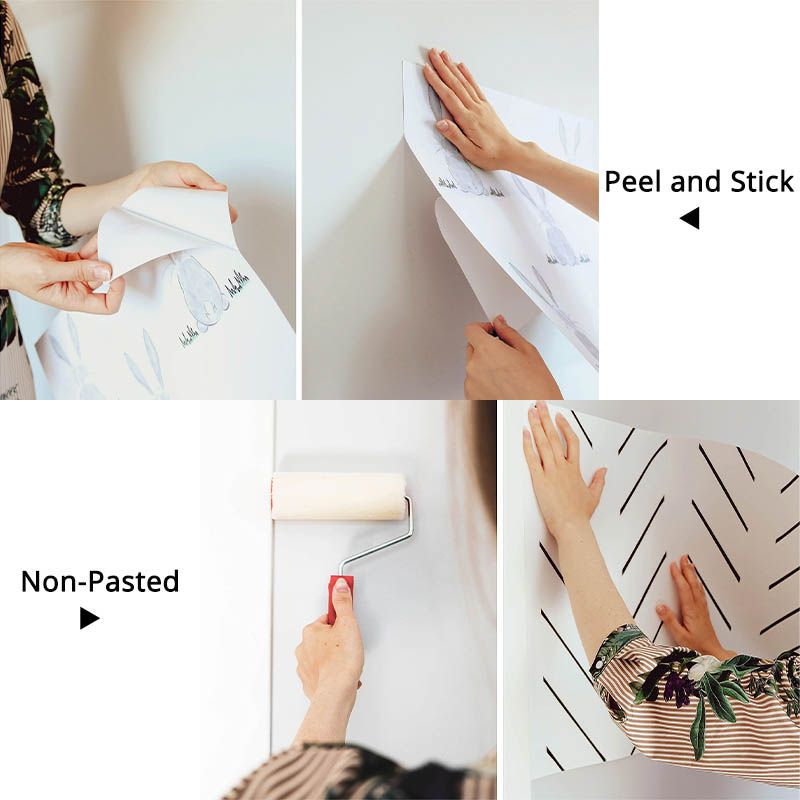 Peel and Stick
◀

Non-Pasted
▶