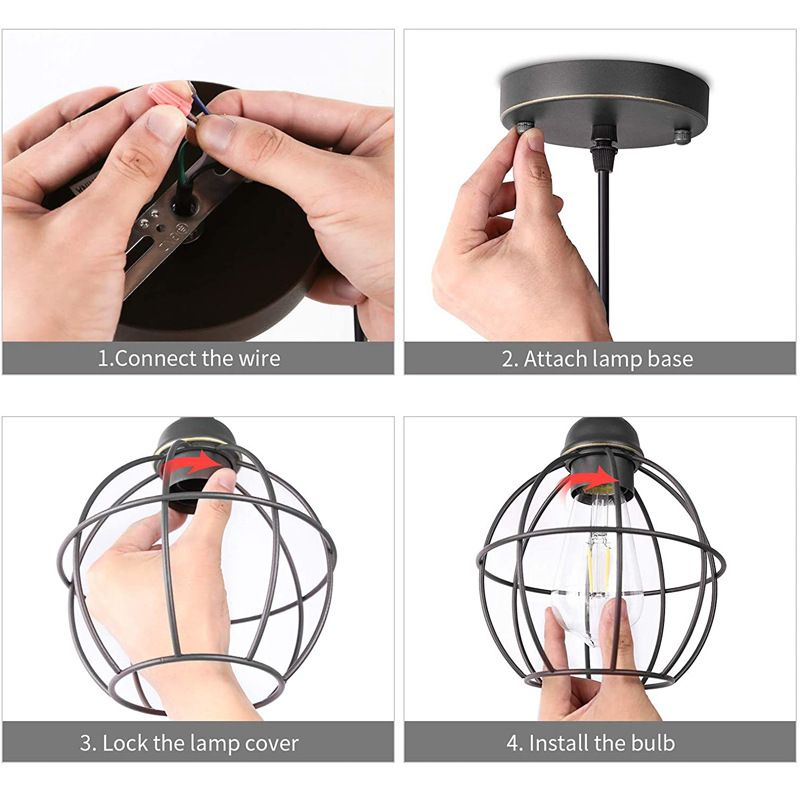 1.Connect the wire

2. Attach lamp base

3. Lock the lamp cover

4. Install the bulb