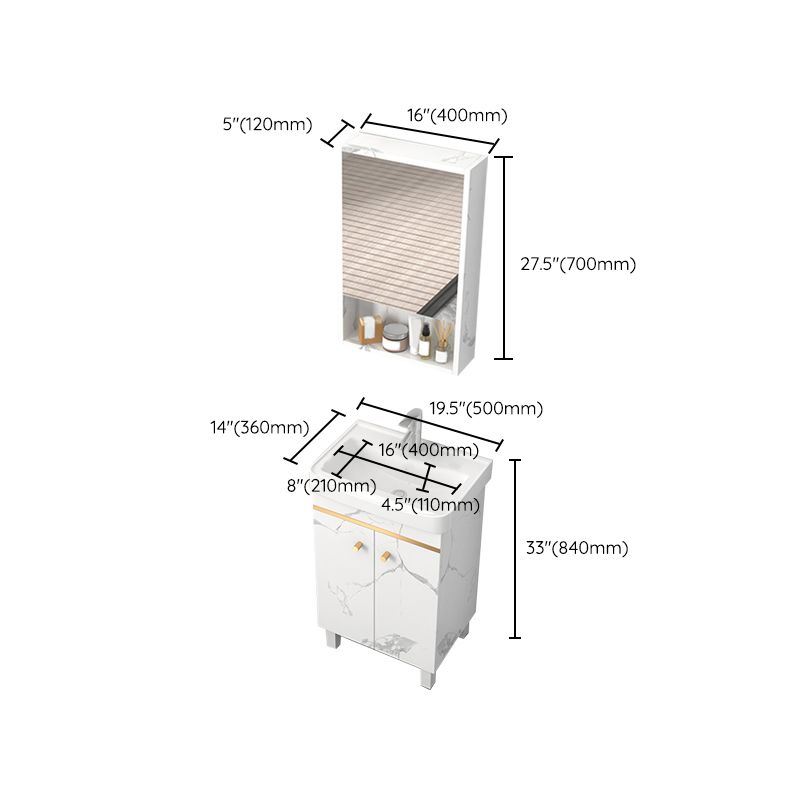 5"(120mm)
16"(400mm)
27.5"(700mm)
14"(360mm)
19.5"(500mm)
16"(400mm)
8"(210mm)
4.5"(110mm)
33"(840mm)